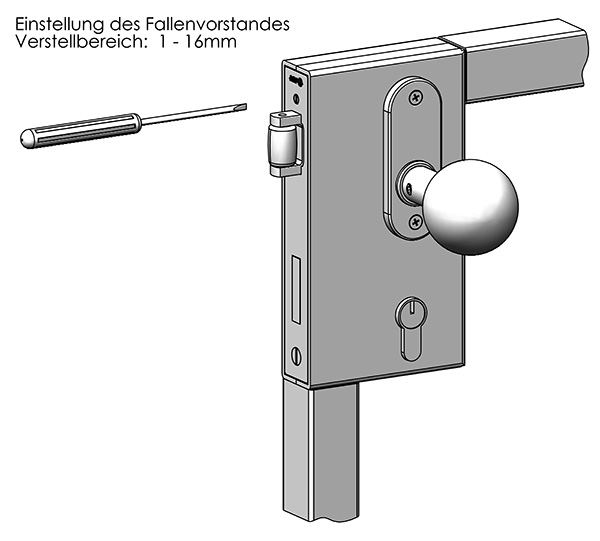 Einstellung des Fallenvorstandes
Verstellbereich: 1 - 16mm