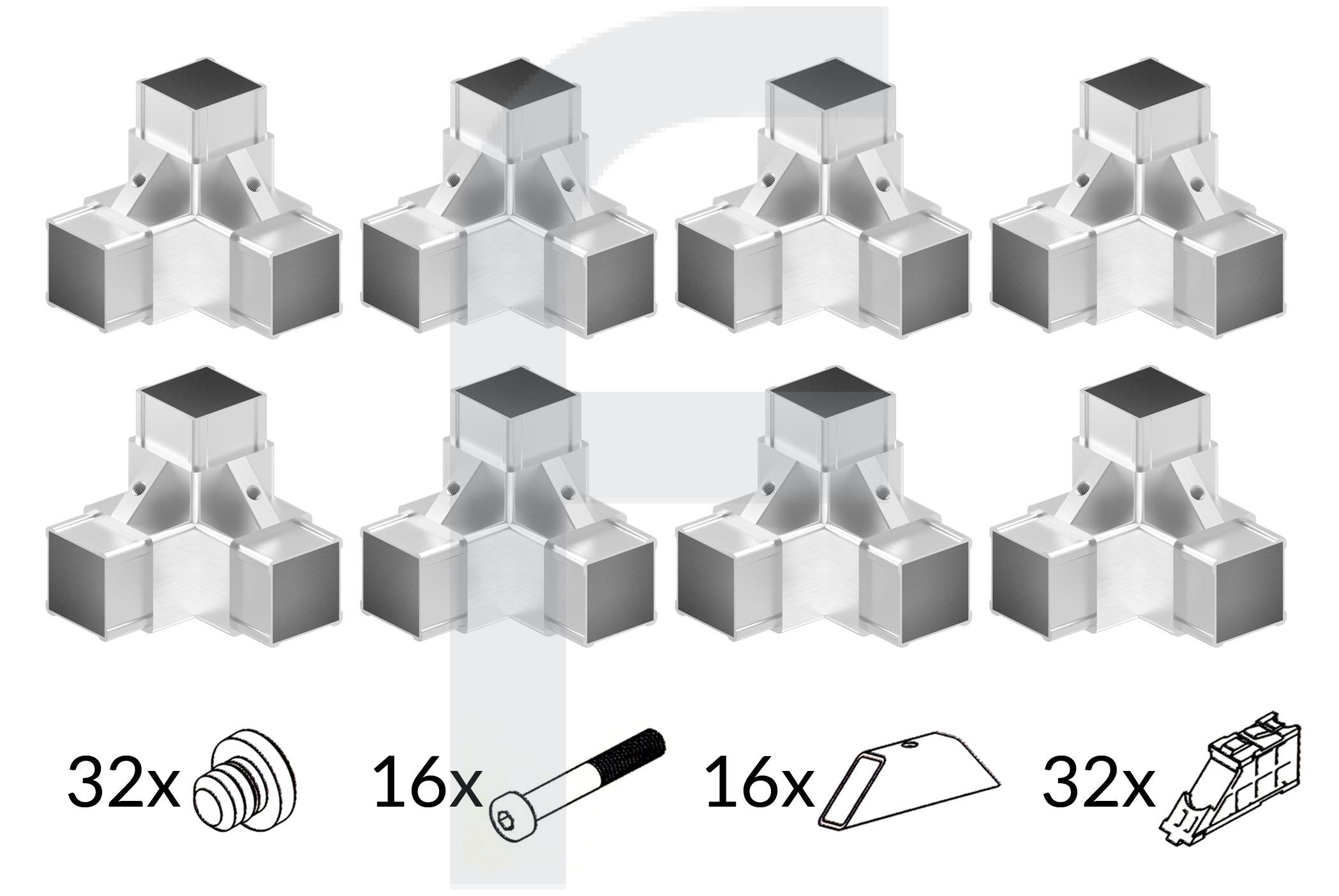 32x 16x 16x 32x