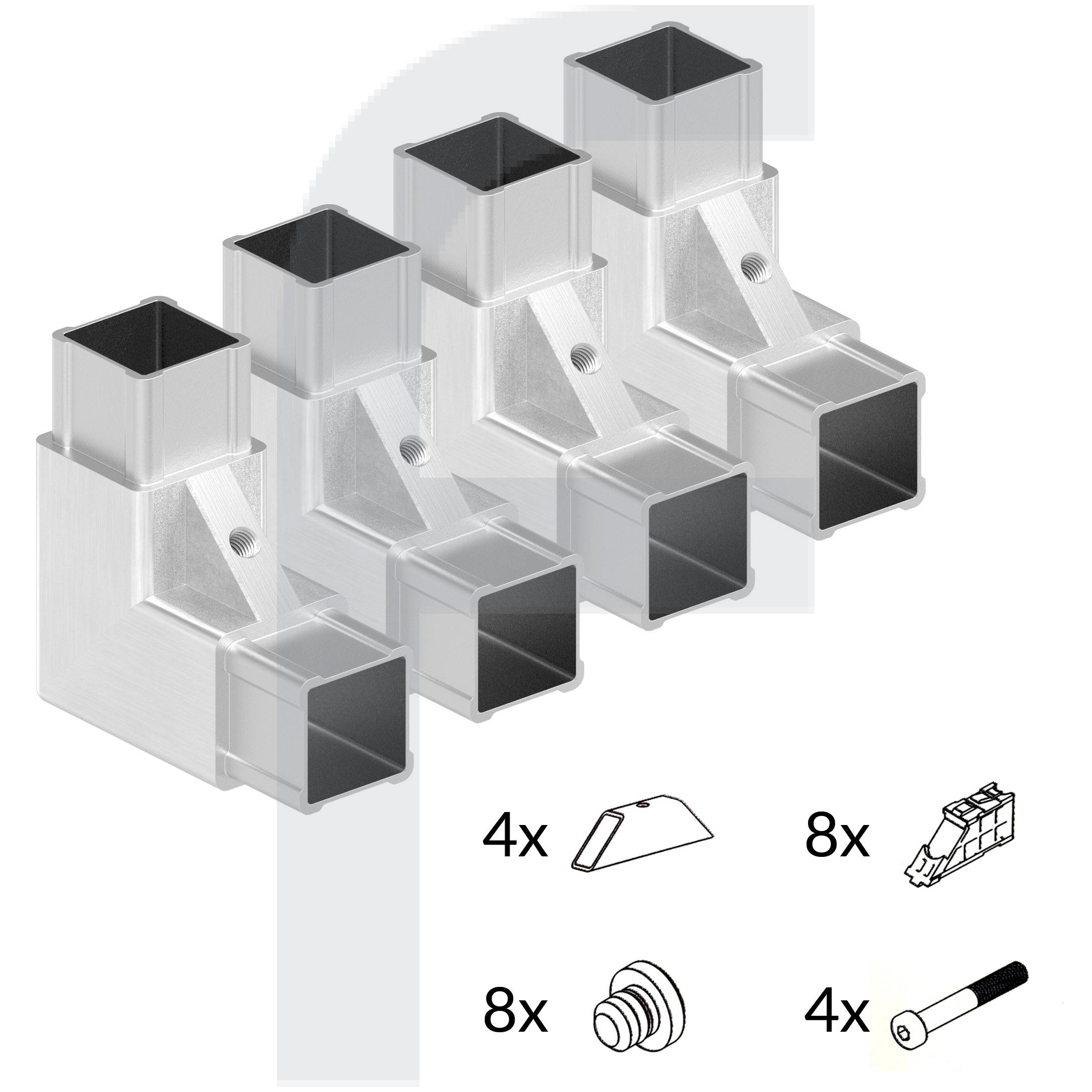 4x

8x

8x

4x